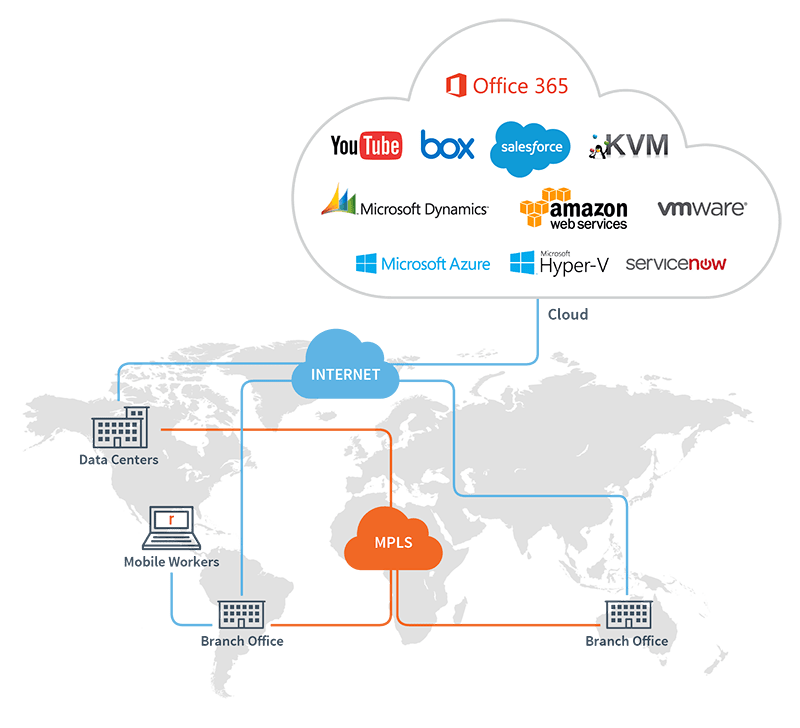 Office 365

YouTube box salesforce KVM

Microsoft Dynamics amazon web services vmware

Microsoft Azure Microsoft Hyper-V servicenow

Cloud

INTERNET

Data Centers

r

Mobile Workers

MPLS

Branch Office

Branch Office